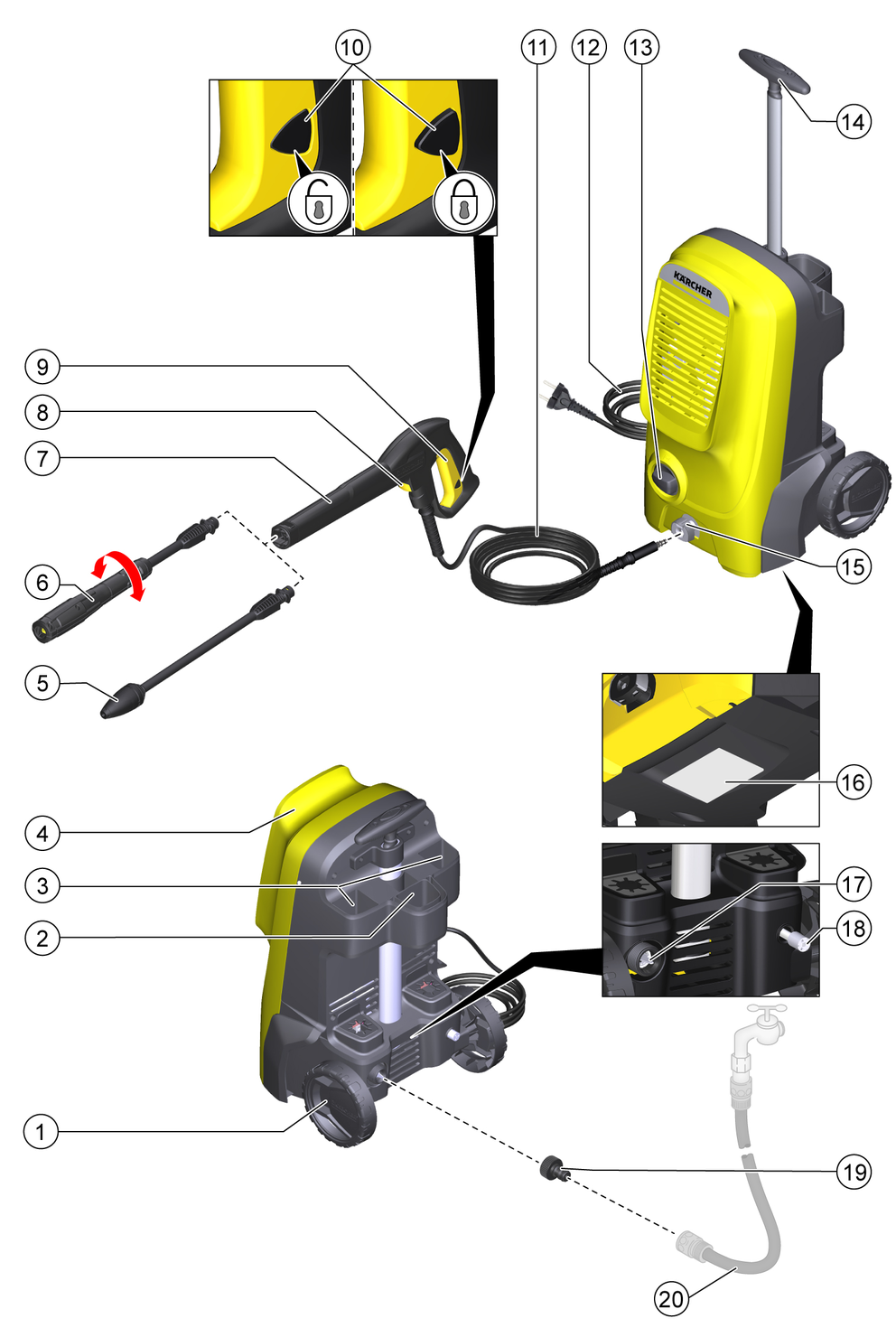 10
11
12
13
14
KÄRCHER
9
8
7
6
5
15
16
4
3
2
17
18
1
19
20